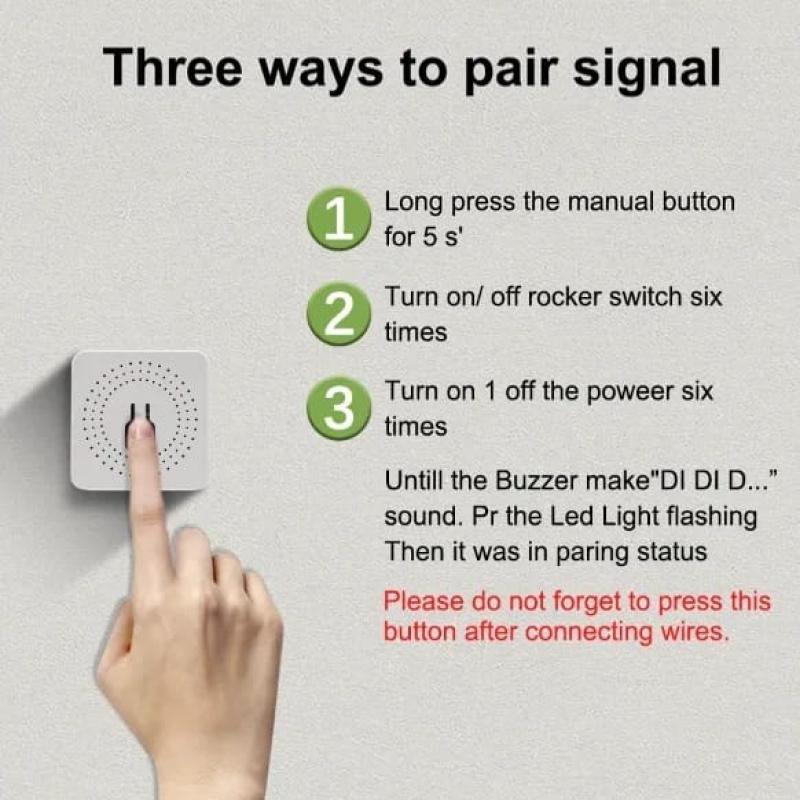 Three ways to pair signal

1 Long press the manual button for 5 s'

2 Turn on/ off rocker switch six times

3 Turn on 1 off the poweer six times

Untill the Buzzer make"DI DI D..." sound. Pr the Led Light flashing Then it was in paring status

Please do not forget to press this button after connecting wires.